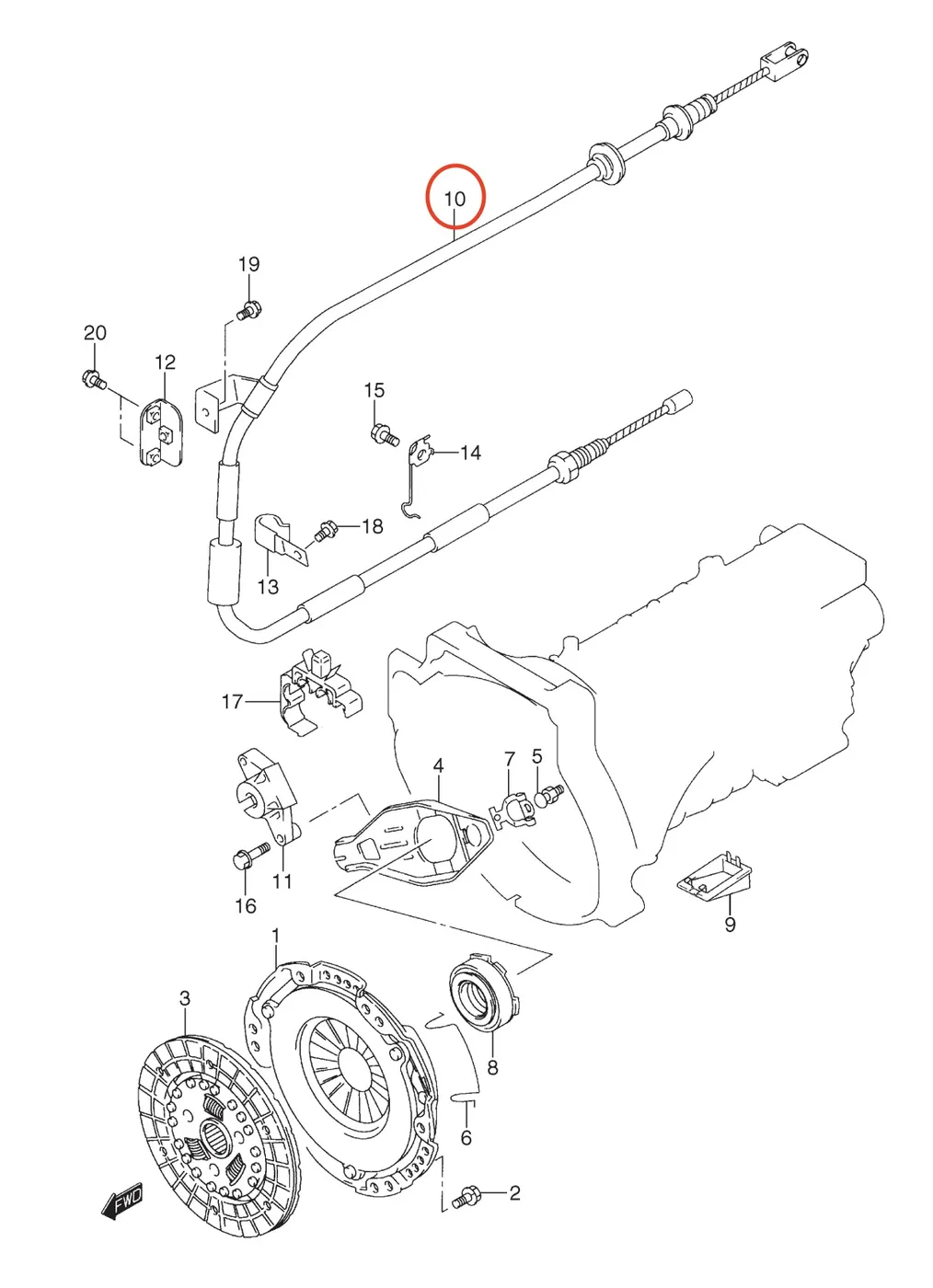 10
19
20
12
15
14
18
13
17
4
7
5
11
16
9
1
3
8
6
2
FWD